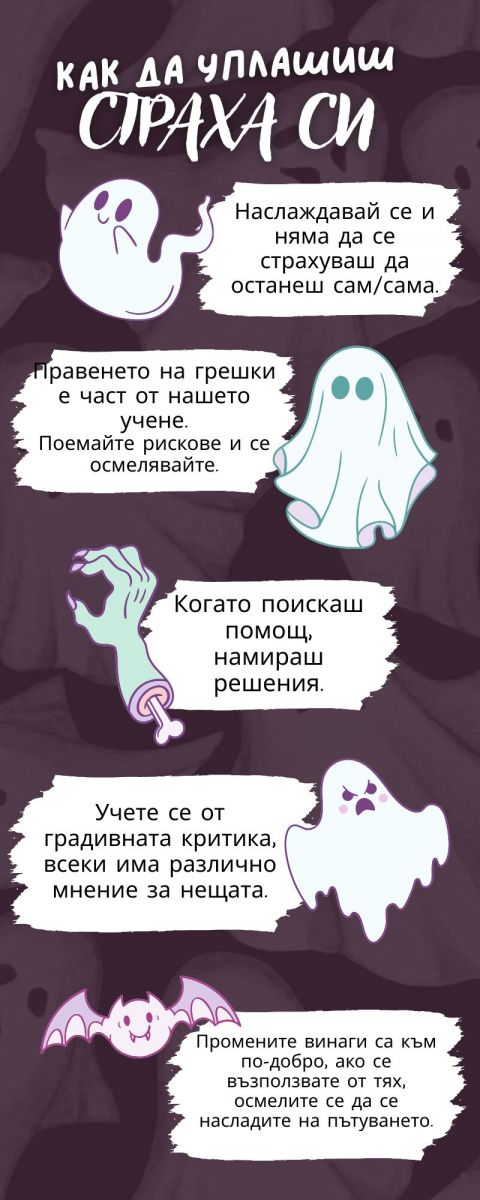 КАК ДА УПЛАШИШ СТРАХА СИ

Наслаждавай се и няма да се страхуваш да останеш сам/сама.

Правенето на грешки е част от нашето учене.
Поемайте рискове и се осмелявайте.

Когато поискаш помощ, намираш решения.

Учете се от градивната критика, всеки има различно мнение за нещата.

Промените винаги са към по-добро, ако се възползвате от тях, осмелите се да се насладите на пътуването.